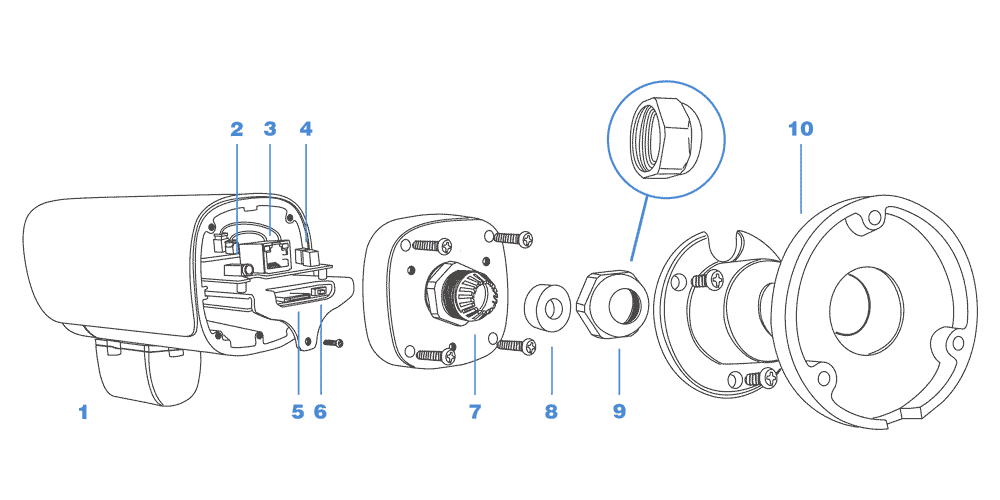 2 3 4

10

1

5 6

7

8

9